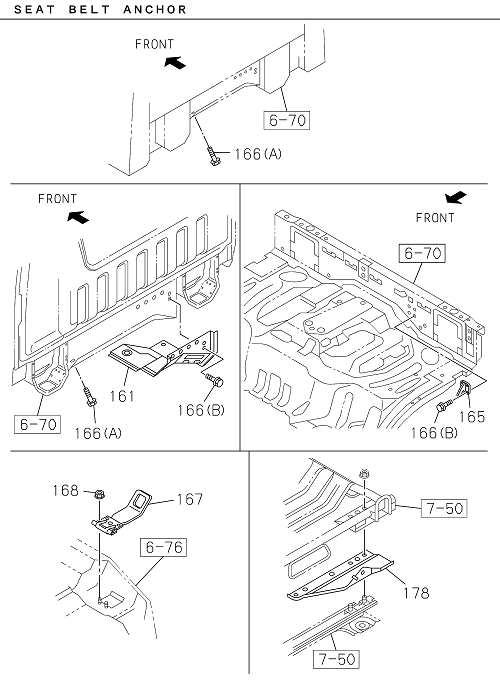 SEAT BELT ANCHOR

FRONT
6-70
166(A)

FRONT
161
166(B)
6-70
166(A)

FRONT
6-70
165
166(B)

168
167
6-76

7-50
178
7-50